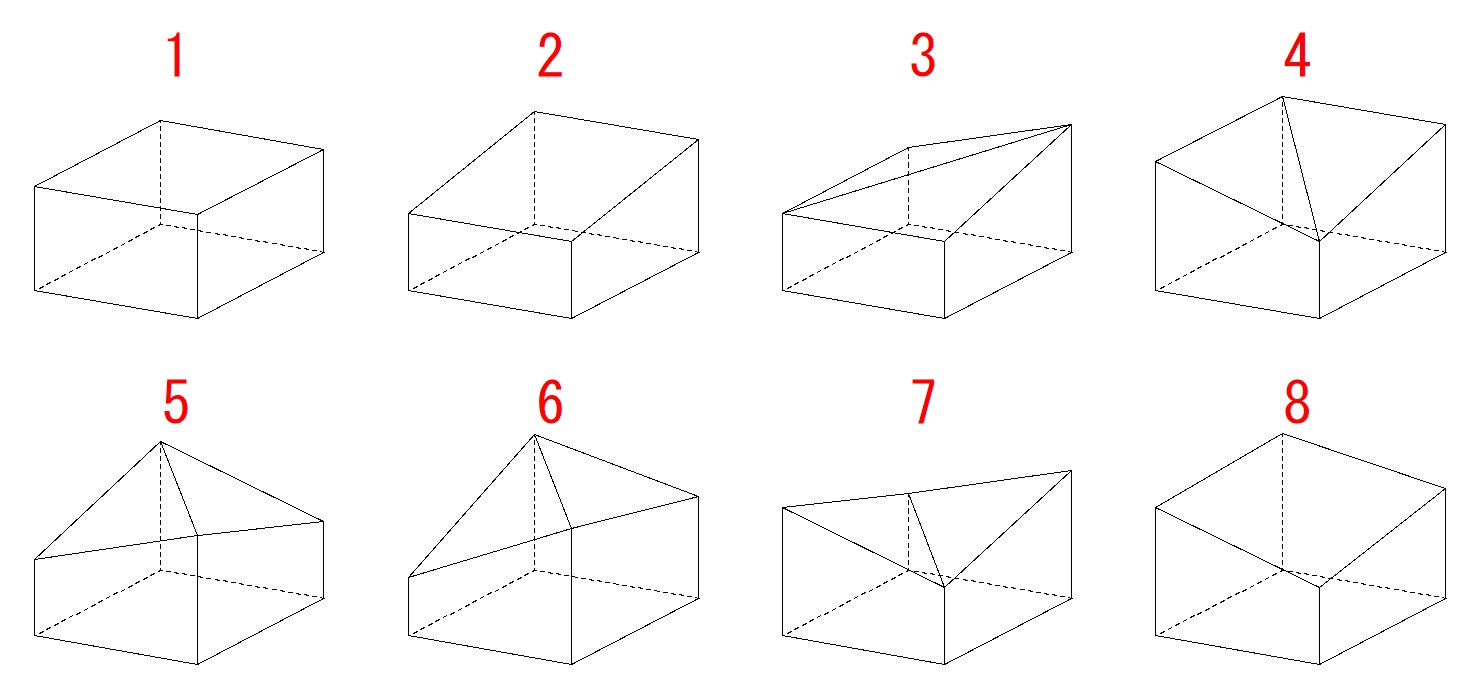 1 2 3 4

5 6 7 8